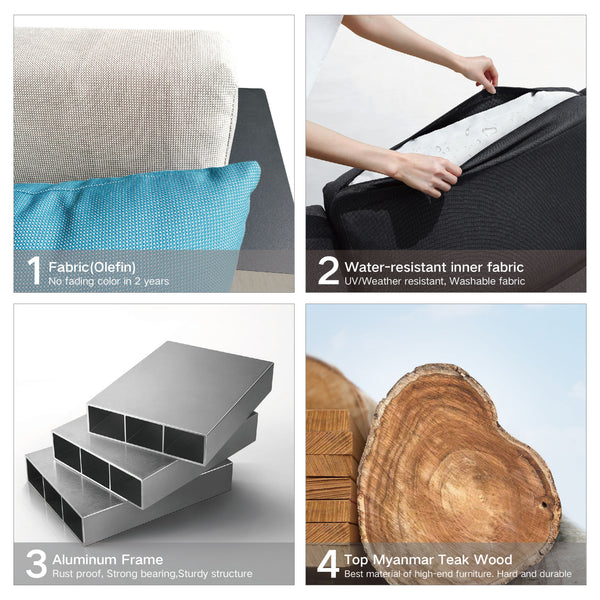 1 Fabric(Olefin)
No fading color in 2 years

2 Water-resistant inner fabric
UV/Weather resistant, Washable fabric

3 Aluminum Frame
Rust proof, Strong bearing,Sturdy structure

4 Top Myanmar Teak Wood
Best material of high-end furniture. Hard and durable