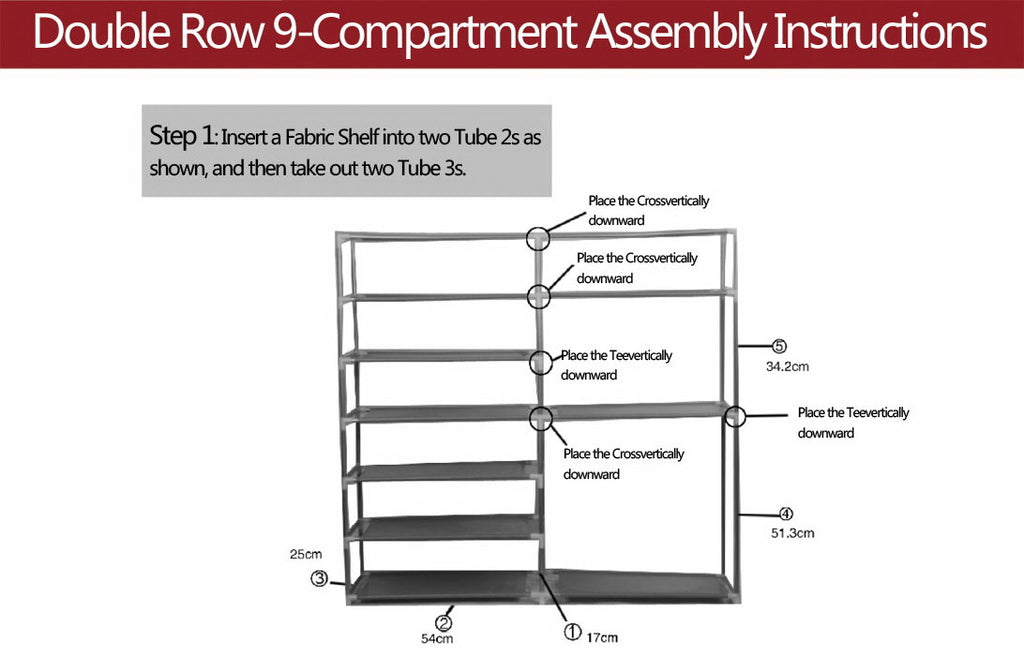 Double Row 9-Compartment Assembly Instructions

Step 1: Insert a Fabric Shelf into two Tube 2s as shown, and then take out two Tube 3s.

Place the Crossvertically downward

Place the Crossvertically downward

Place the Teevertically downward

⑤ 34.2cm

Place the Teevertically downward

Place the Crossvertically downward

④ 51.3cm

25cm

③

② 54cm

① 17cm